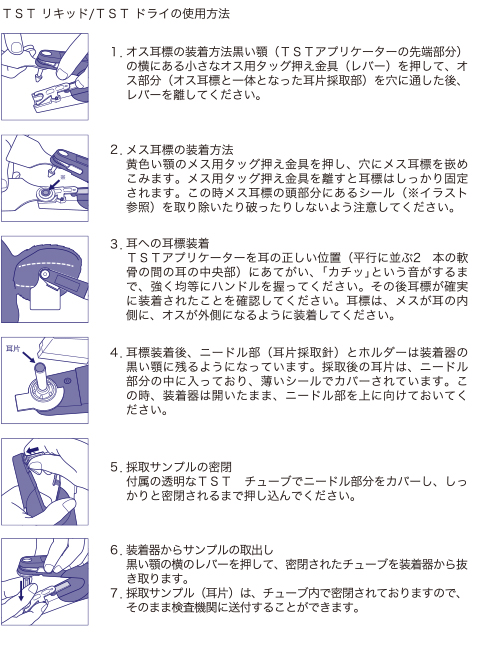 ＴＳＴ リキッド/ＴＳＴ ドライの使用方法

1. オス耳標の装着方法黒い顎（ＴＳＴアプリケーターの先端部分）の横にある小さなオス用タッグ押え金具（レバー）を押して、オス部分（オス耳標と一体となった耳片採取部）を穴に通した後、レバーを離してください。

2. メス耳標の装着方法
黄色い顎のメス用タッグ押え金具を押し、穴にメス耳標を嵌めこみます。メス用タッグ押え金具を離すと耳標はしっかり固定されます。この時メス耳標の頭部分にあるシール（※イラスト参照）を取り除いたり破ったりしないよう注意してください。

3. 耳への耳標装着
ＴＳＴアプリケーターを耳の正しい位置（平行に並ぶ2 本の軟骨の間の耳の中央部）にあてがい、「カチッ」という音がするまで、強く均等にハンドルを握ってください。その後耳標が確実に装着されたことを確認してください。耳標は、メスが耳の内側に、オスが外側になるように装着してください。

耳片

4. 耳標装着後、ニードル部（耳片採取針）とホルダーは装着器の黒い顎に残るようになっています。採取後の耳片は、ニードル部分の中に入っており、薄いシールでカバーされています。この時、装着器は開いたまま、ニードル部を上に向けておいてください。

5. 採取サンプルの密閉
付属の透明なＴＳＴ チューブでニードル部分をカバーし、しっかりと密閉されるまで押し込んでください。

6. 装着器からサンプルの取出し
黒い顎の横のレバーを押して、密閉されたチューブを装着器から抜き取ります。
7. 採取サンプル（耳片）は、チューブ内で密閉されておりますので、そのまま検査機関に送付することができます。