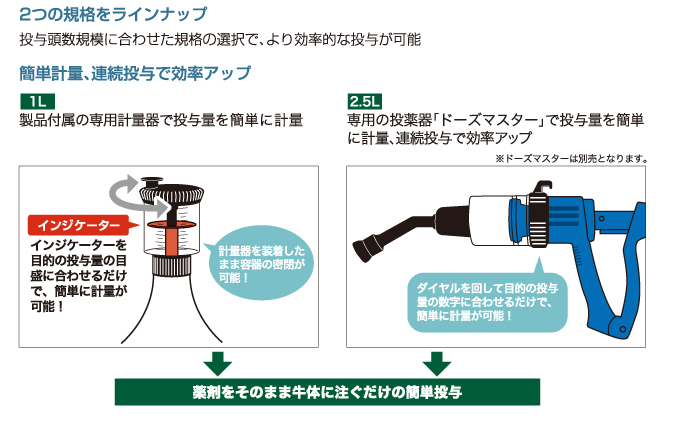 2つの規格をラインナップ

投与頭数規模に合わせた規格の選択で、より効率的な投与が可能

簡単計量、連続投与で効率アップ

1L

製品付属の専用計量器で投与量を簡単に計量

インジケーター

インジケーターを目的の投与量の目盛に合わせるだけで、簡単に計量が可能！

計量器を装着したまま容器の密閉が可能！

2.5L

専用の投薬器「ドーズマスター」で投与量を簡単に計量、連続投与で効率アップ

※ドーズマスターは別売となります。

ダイヤルを回して目的の投与量の数字に合わせるだけで、簡単に計量が可能！

薬剤をそのまま牛体に注ぐだけの簡単投与